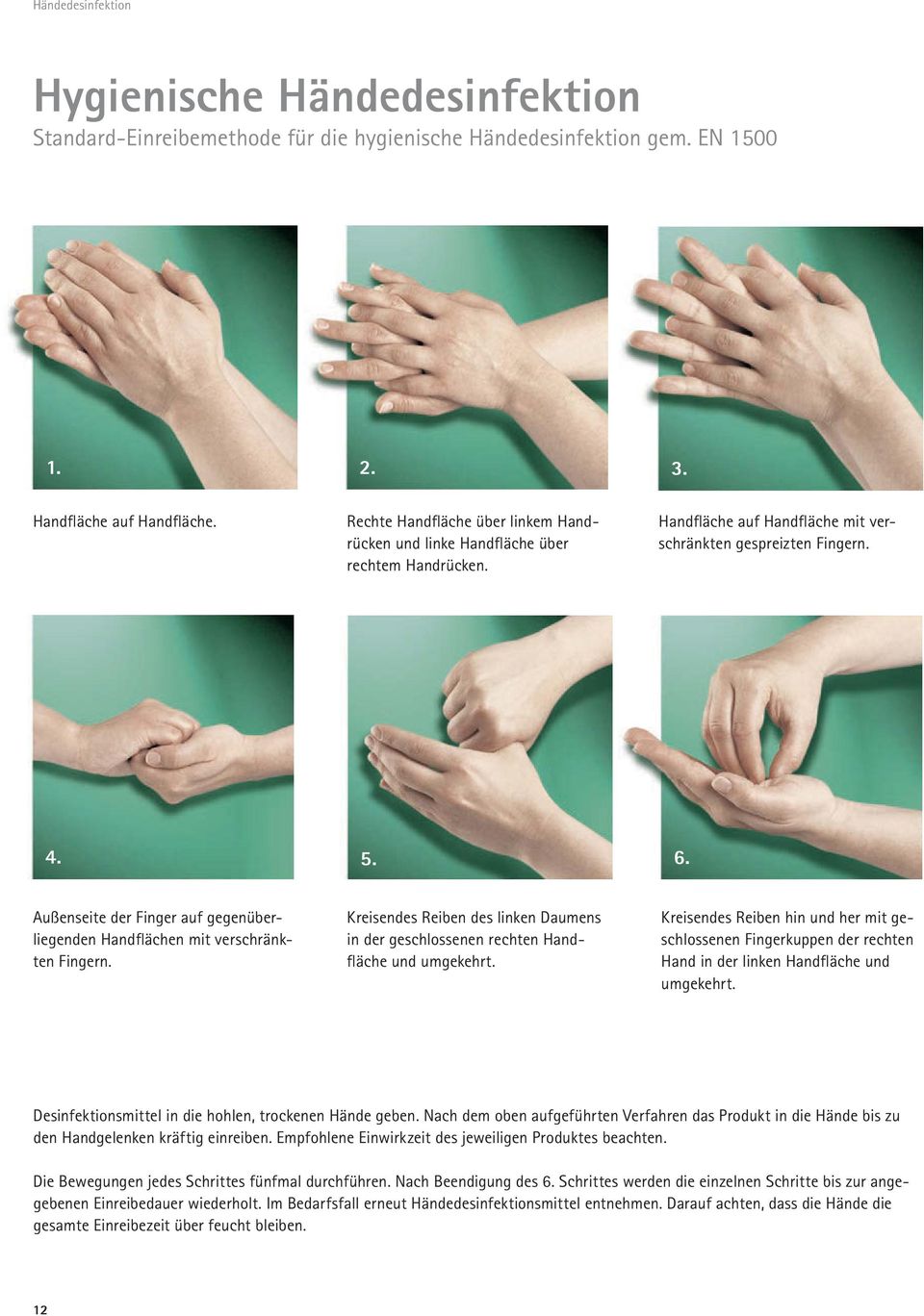 Händedesinfektion

Hygienische Händedesinfektion
Standard-Einreibemethode für die hygienische Händedesinfektion gem. EN 1500

1.

Handfläche auf Handfläche.

2.

Rechte Handfläche über linkem Handrücken und linke Handfläche über rechtem Handrücken.

3.

Handfläche auf Handfläche mit verschränkten gespreizten Fingern.

4.

Außenseite der Finger auf gegenüberliegenden Handflächen mit verschränkten Fingern.

5.

Kreisendes Reiben des linken Daumens in der geschlossenen rechten Handfläche und umgekehrt.

6.

Kreisendes Reiben hin und her mit geschlossenen Fingerkuppen der rechten Hand in der linken Handfläche und umgekehrt.

Desinfektionsmittel in die hohlen, trockenen Hände geben. Nach dem oben aufgeführten Verfahren das Produkt in die Hände bis zu den Handgelenken kräftig einreiben. Empfohlene Einwirkzeit des jeweiligen Produktes beachten.

Die Bewegungen jedes Schrittes fünfmal durchführen. Nach Beendigung des 6. Schrittes werden die einzelnen Schritte bis zur angegebenen Einreibedauer wiederholt. Im Bedarfsfall erneut Händedesinfektionsmittel entnehmen. Darauf achten, dass die Hände die gesamte Einreibezeit über feucht bleiben.

12